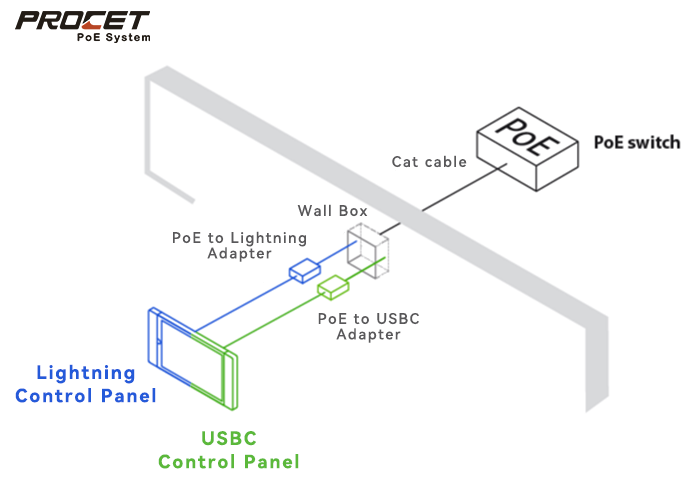 PROCET
PoE System

PoE

PoE switch

Cat cable

Wall Box

PoE to Lightning Adapter

PoE to USBC Adapter

Lightning Control Panel

USBC Control Panel